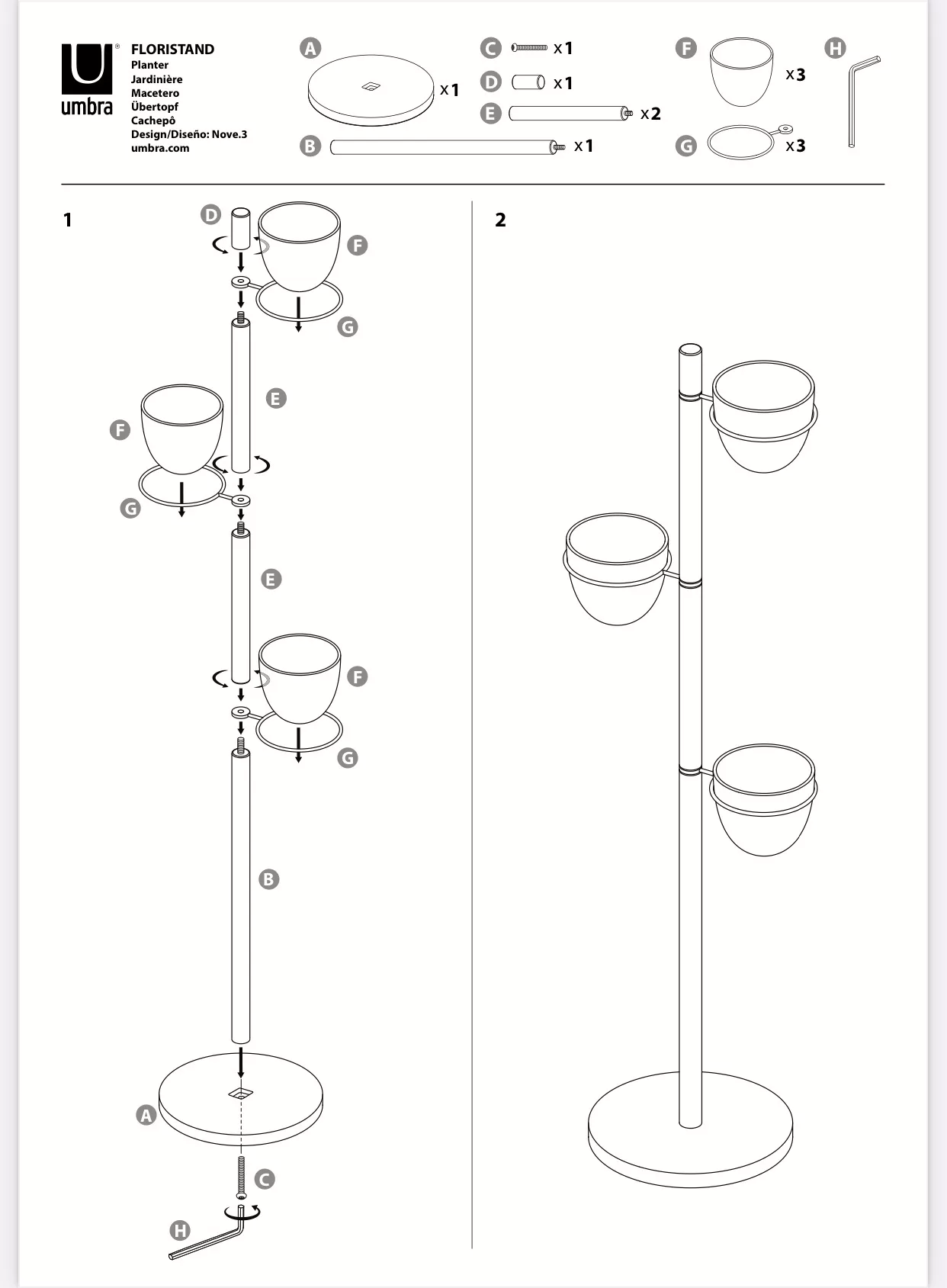 umbra®

FLORISTAND
Planter
Jardinière
Macetero
Übertopf
Cachepô
Design/Diseño: Nove.3
umbra.com

A x1
B x1
C x1
D x1
E x2
F x3
G x3
H

1

D
F
G
E
F
G
E
F
G
B
A
C
H

2