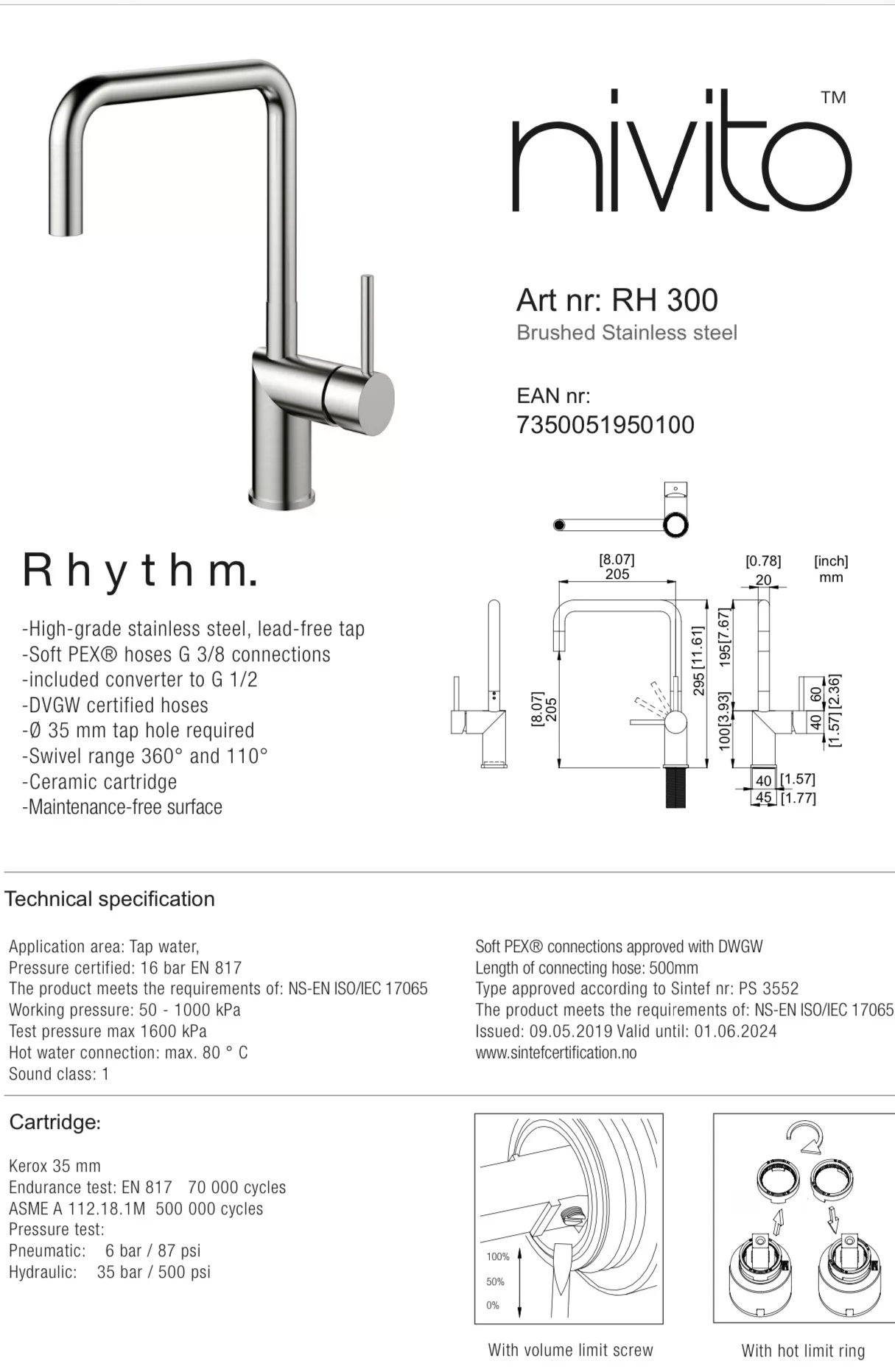 nivito™

Art nr: RH 300
Brushed Stainless steel

EAN nr:
7350051950100

Rhythm.

-High-grade stainless steel, lead-free tap
-Soft PEX® hoses G 3/8 connections
-included converter to G 1/2
-DVGW certified hoses
-Ø 35 mm tap hole required
-Swivel range 360° and 110°
-Ceramic cartridge
-Maintenance-free surface

[8.07]
205
[0.78]
20
[inch]
mm
[8.07]
205
295 [11.61]
195[7.67]
100[3.93]
60 [2.36]
40 [1.57]
40 [1.57]
45 [1.77]

Technical specification

Application area: Tap water,
Pressure certified: 16 bar EN 817
The product meets the requirements of: NS-EN ISO/IEC 17065
Working pressure: 50 - 1000 kPa
Test pressure max 1600 kPa
Hot water connection: max. 80 ° C
Sound class: 1

Soft PEX® connections approved with DWGW
Length of connecting hose: 500mm
Type approved according to Sintef nr: PS 3552
The product meets the requirements of: NS-EN ISO/IEC 17065
Issued: 09.05.2019 Valid until: 01.06.2024
www.sintefcertification.no

Cartridge:

Kerox 35 mm
Endurance test: EN 817 70 000 cycles
ASME A 112.18.1M 500 000 cycles
Pressure test:
Pneumatic: 6 bar / 87 psi
Hydraulic: 35 bar / 500 psi

100%
50%
0%

With volume limit screw

With hot limit ring